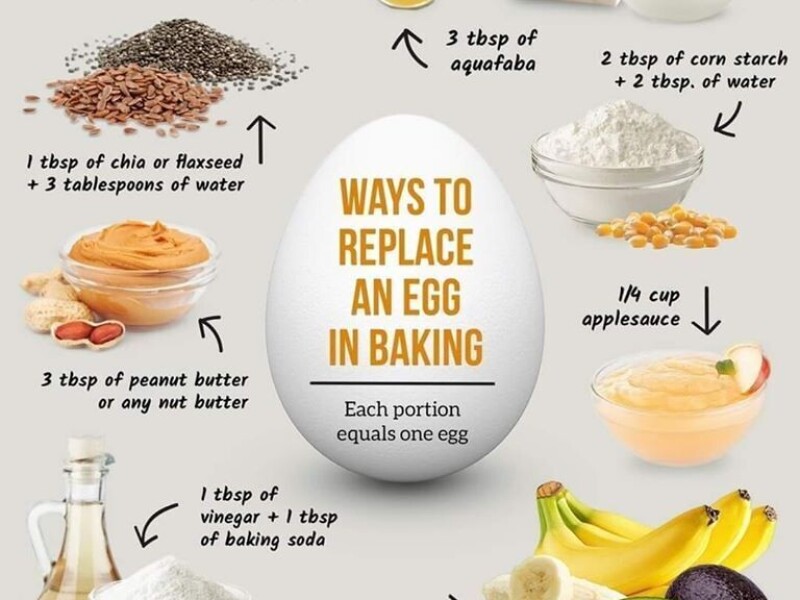 3 tbsp of aquafaba

2 tbsp of corn starch + 2 tbsp. of water

1 tbsp of chia or flaxseed + 3 tablespoons of water

WAYS TO REPLACE AN EGG IN BAKING

Each portion equals one egg

1/4 cup applesauce

3 tbsp of peanut butter or any nut butter

1 tbsp of vinegar + 1 tbsp of baking soda