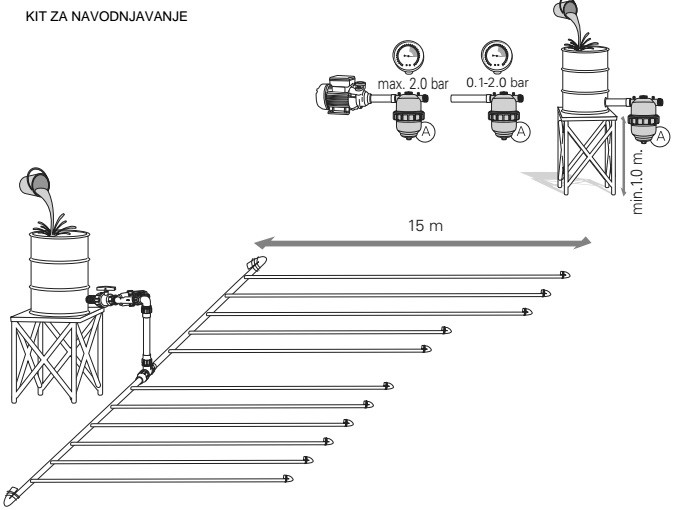 KIT ZA NAVODNJAVANJE

max. 2.0 bar

A

0.1-2.0 bar

A

A

min.1.0 m.

15 m